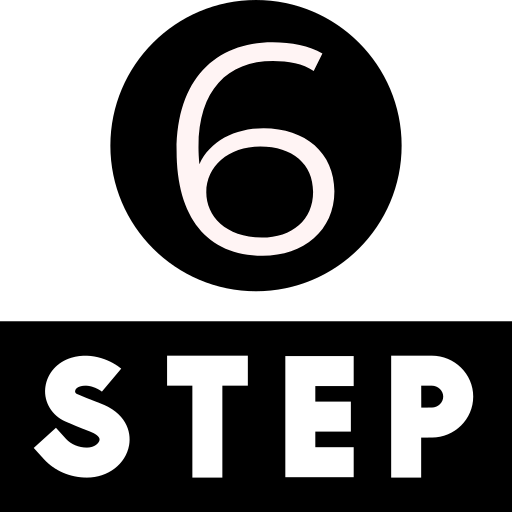 6

STEP